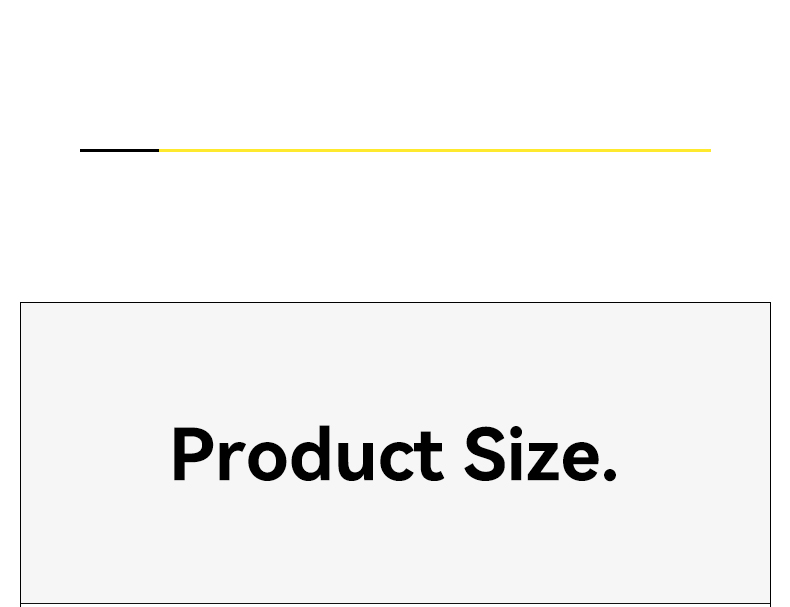 Product Size.